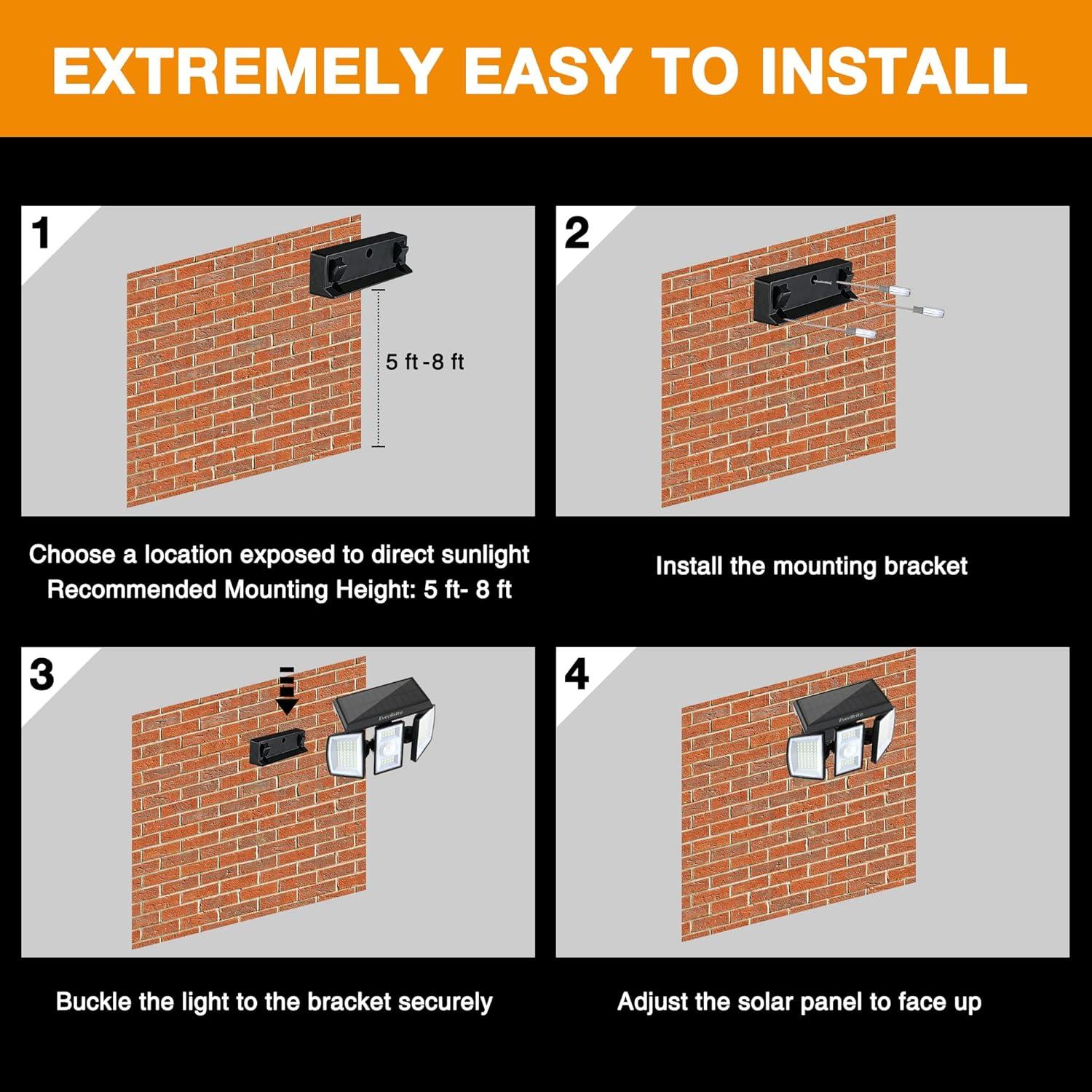 EXTREMELY EASY TO INSTALL

1

5 ft -8 ft

Choose a location exposed to direct sunlight
Recommended Mounting Height: 5 ft- 8 ft

2

Install the mounting bracket

3

EverBrite

Buckle the light to the bracket securely

4

EverBrite

Adjust the solar panel to face up